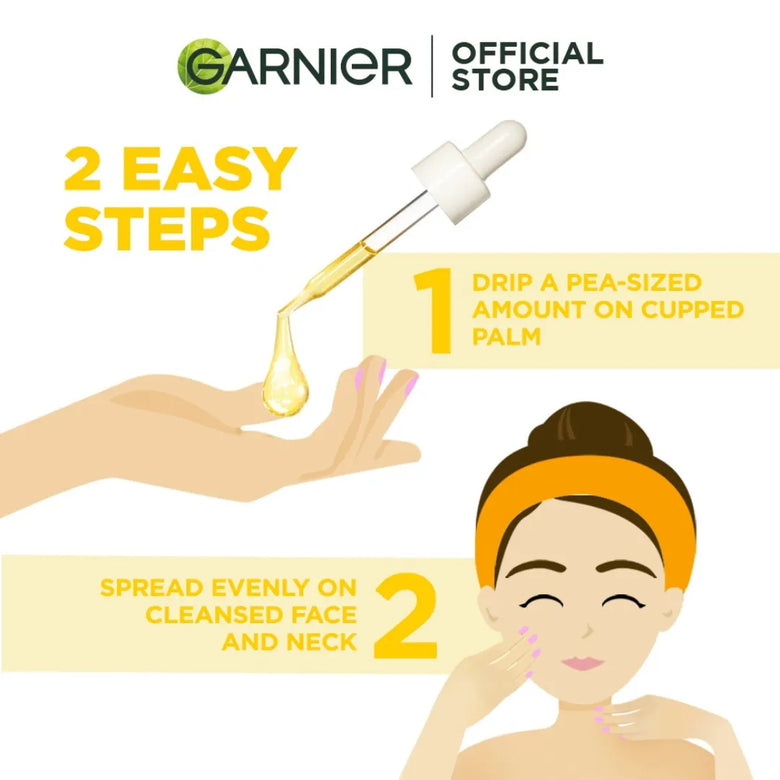 GARNIER | OFFICIAL STORE

2 EASY STEPS

1 DRIP A PEA-SIZED AMOUNT ON CUPPED PALM

SPREAD EVENLY ON CLEANSED FACE AND NECK 2